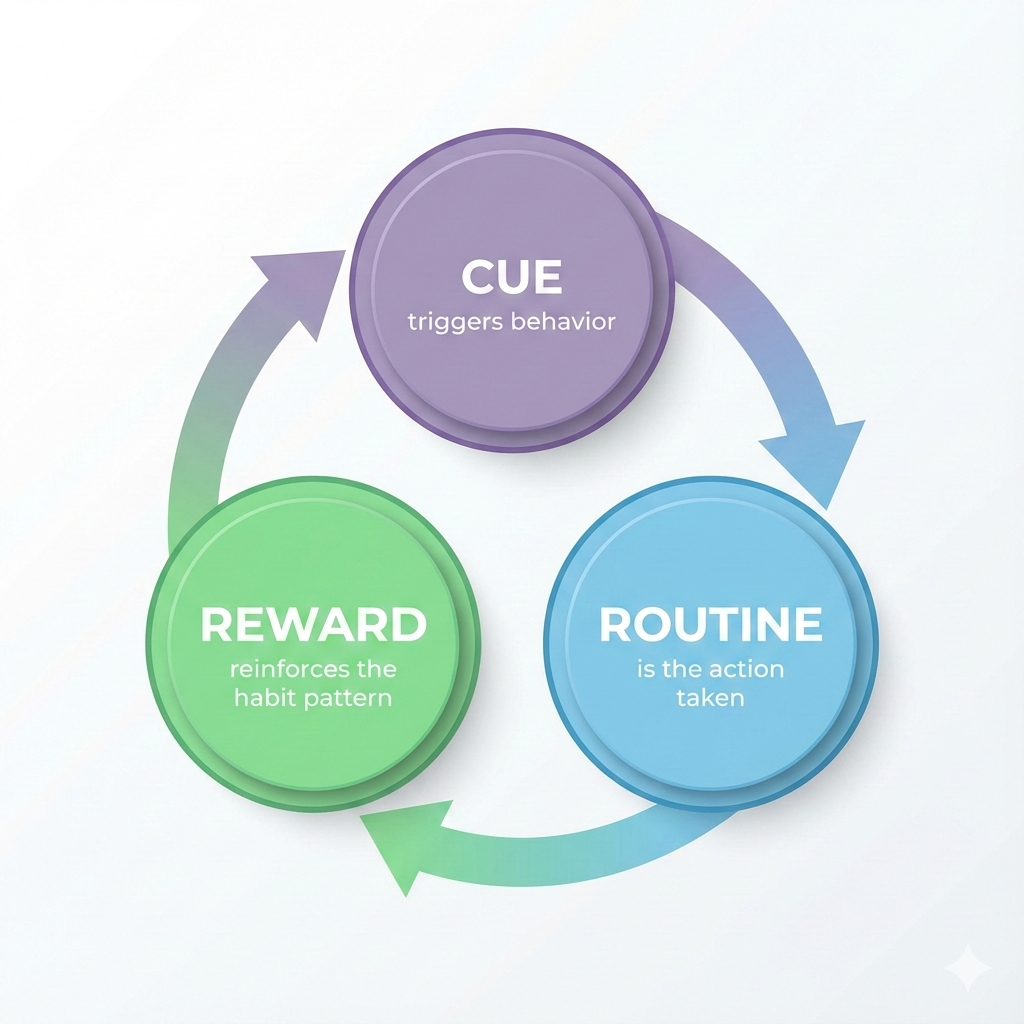 CUE
triggers behavior

ROUTINE
is the action taken

REWARD
reinforces the habit pattern